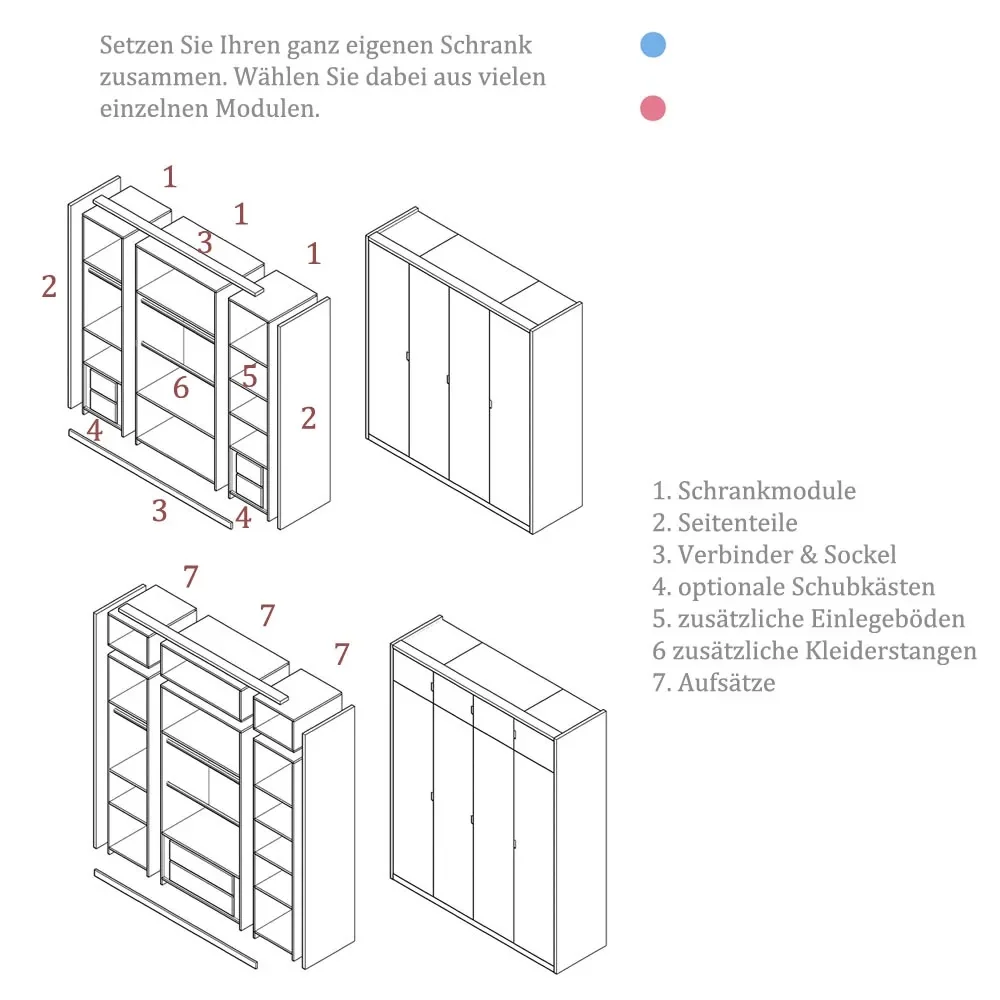 Setzen Sie Ihren ganz eigenen Schrank zusammen. Wählen Sie dabei aus vielen einzelnen Modulen.

1
1
3
1
2
5
6
2
4
3
4

7
7
7

1. Schrankmodule
2. Seitenteile
3. Verbinder & Sockel
4. optionale Schubkästen
5. zusätzliche Einlegeböden
6 zusätzliche Kleiderstangen
7. Aufsätze