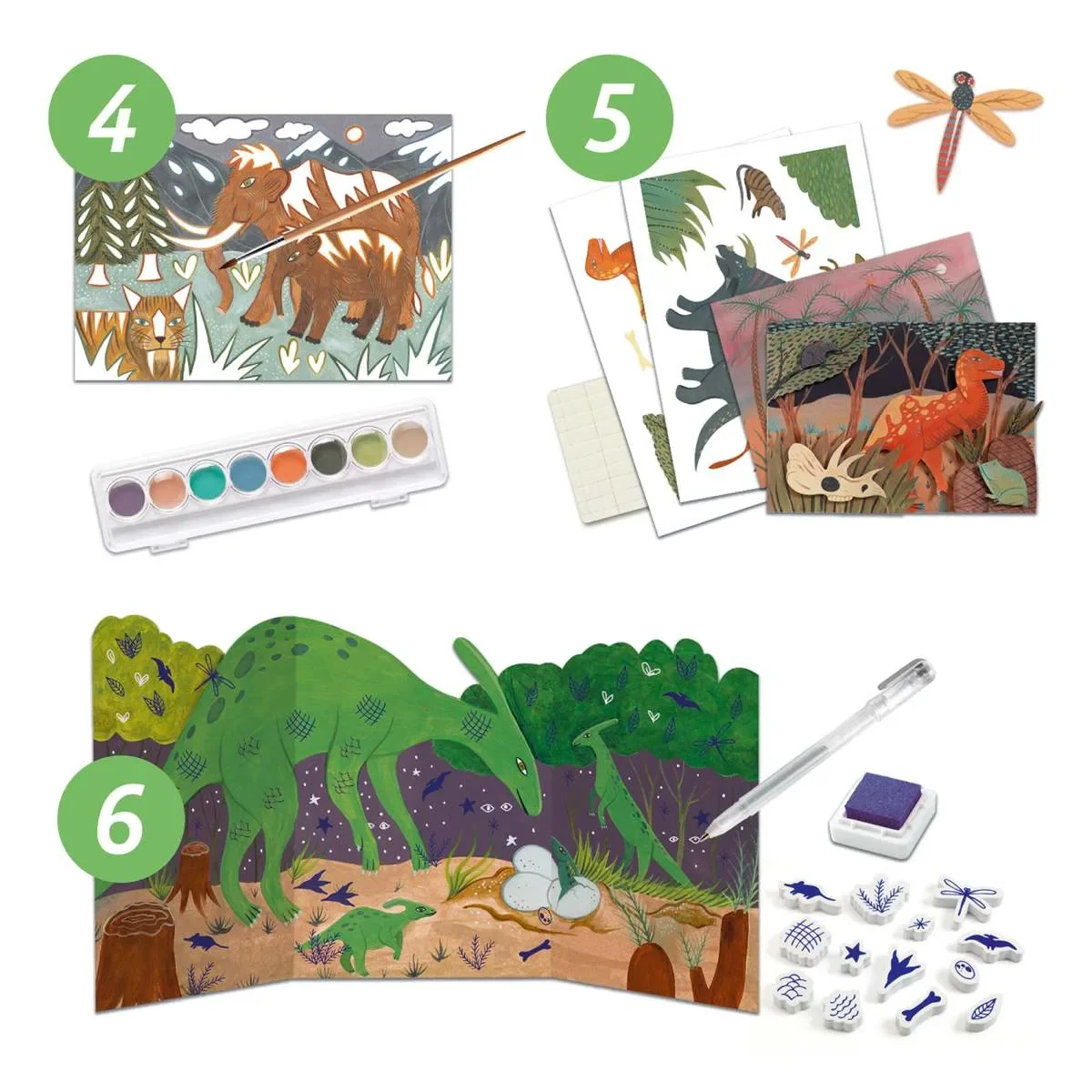 4

5

6